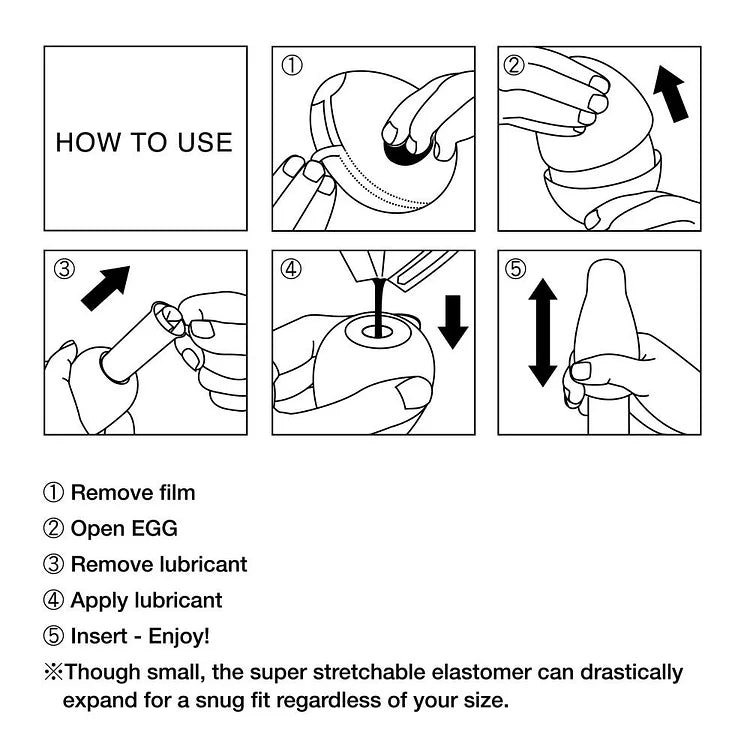 HOW TO USE

①

②

③

④

⑤

① Remove film
② Open EGG
③ Remove lubricant
④ Apply lubricant
⑤ Insert - Enjoy!
※Though small, the super stretchable elastomer can drastically expand for a snug fit regardless of your size.