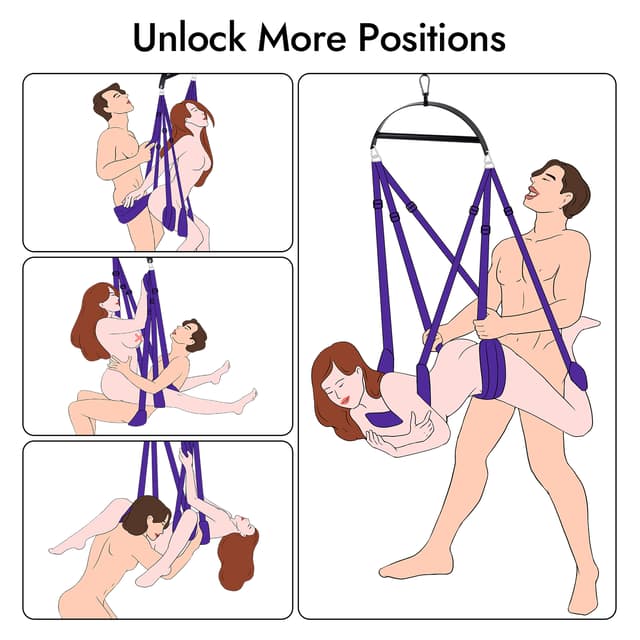 Unlock More Positions