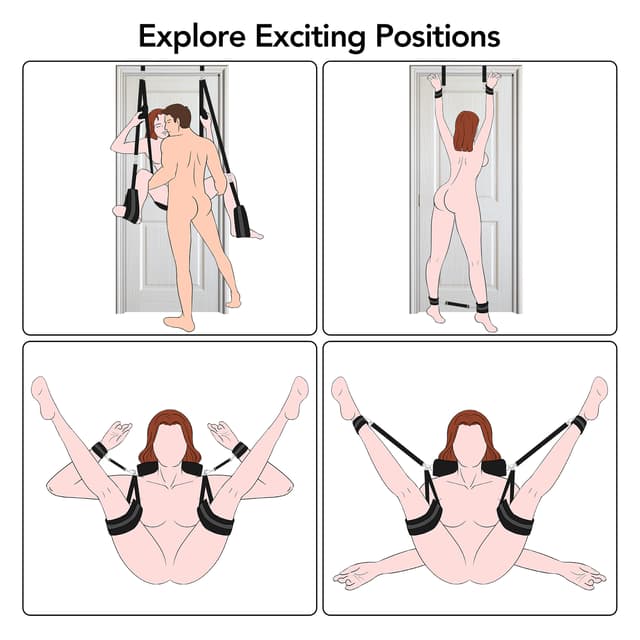 Explore Exciting Positions