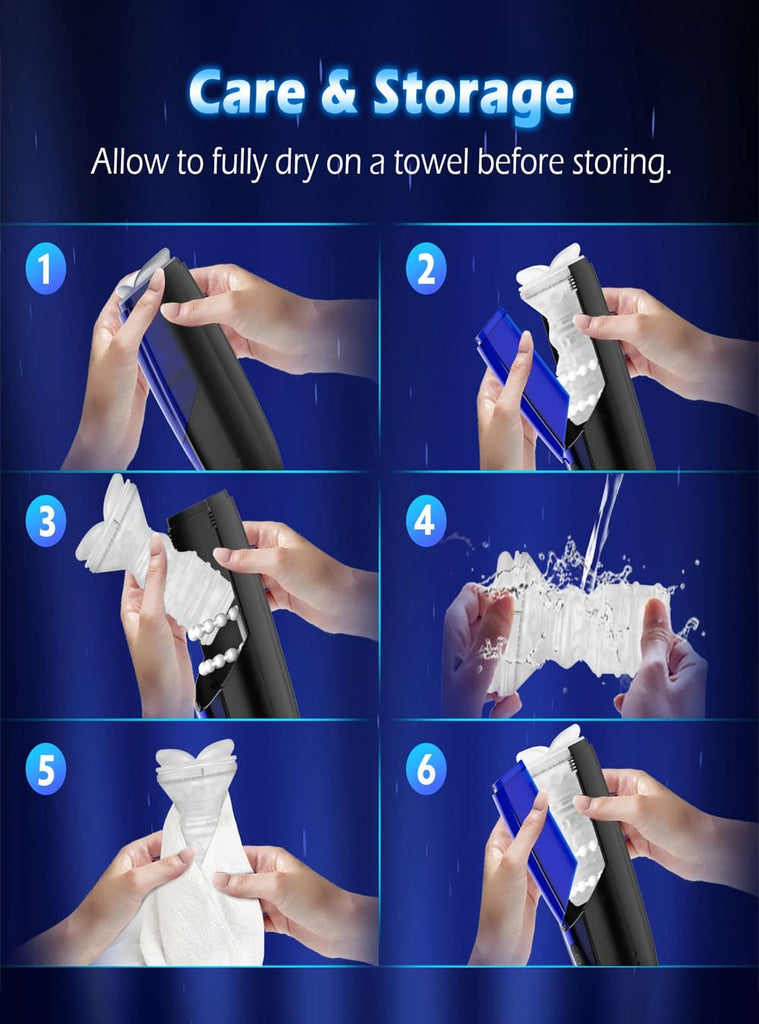 Care & Storage

Allow to fully dry on a towel before storing.

1

2

3

4

5

6