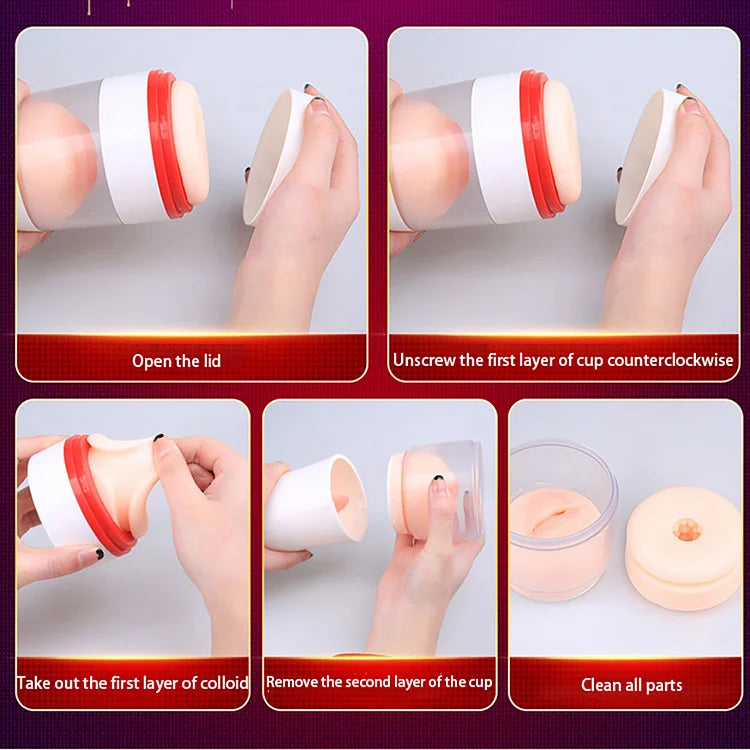 Open the lid

Unscrew the first layer of cup counterclockwise

Take out the first layer of colloid

Remove the second layer of the cup

Clean all parts