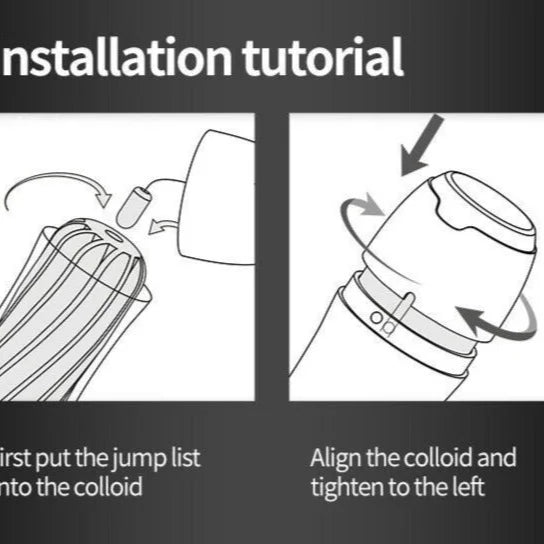 nstallation tutorial

irst put the jump list nto the colloid

Align the colloid and tighten to the left