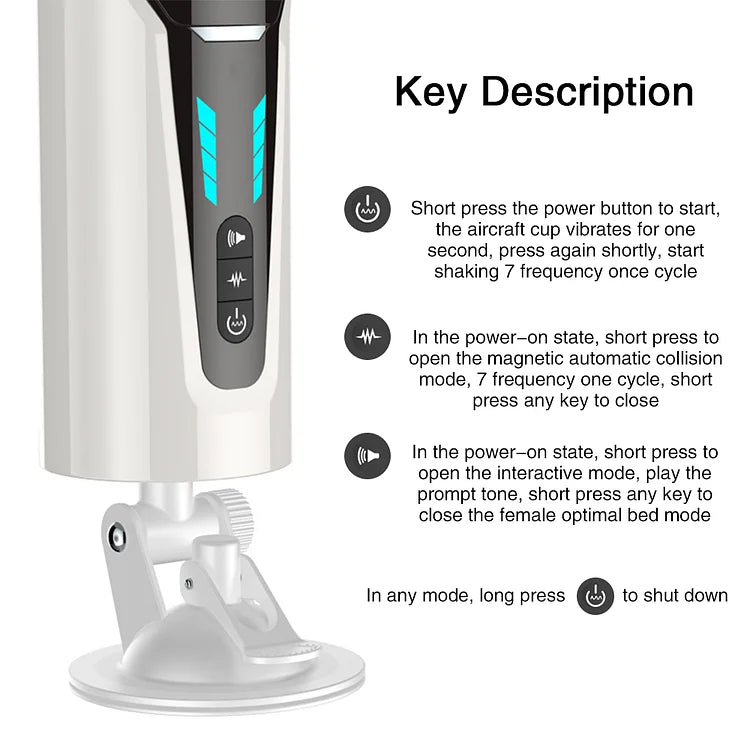 Key Description

Short press the power button to start, the aircraft cup vibrates for one second, press again shortly, start shaking 7 frequency once cycle

In the power–on state, short press to open the magnetic automatic collision mode, 7 frequency one cycle, short press any key to close

In the power–on state, short press to open the interactive mode, play the prompt tone, short press any key to close the female optimal bed mode

In any mode, long press to shut down