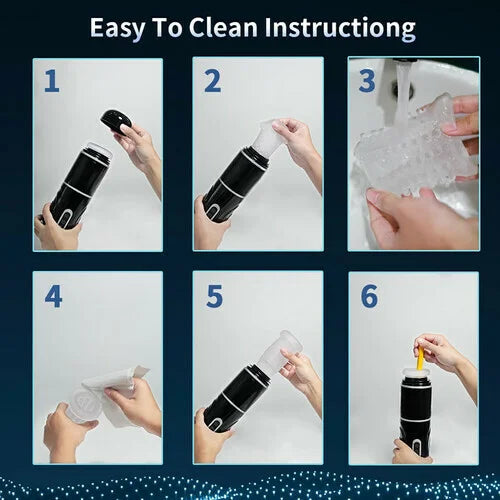 Easy To Clean Instructiong

1

2

3

4

5

6