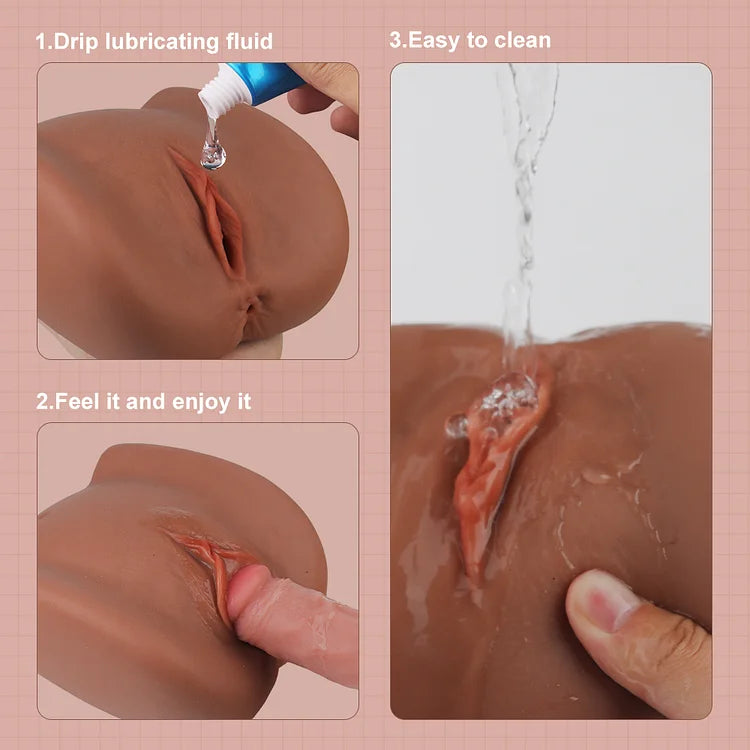 1.Drip lubricating fluid

2.Feel it and enjoy it

3.Easy to clean